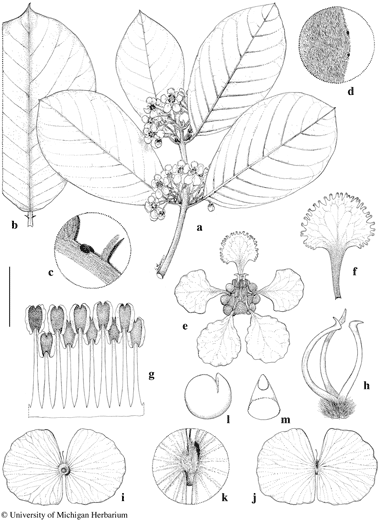 d

b

a

c

f

e

g

h

l

m

i

k

j

© University of Michigan Herbarium